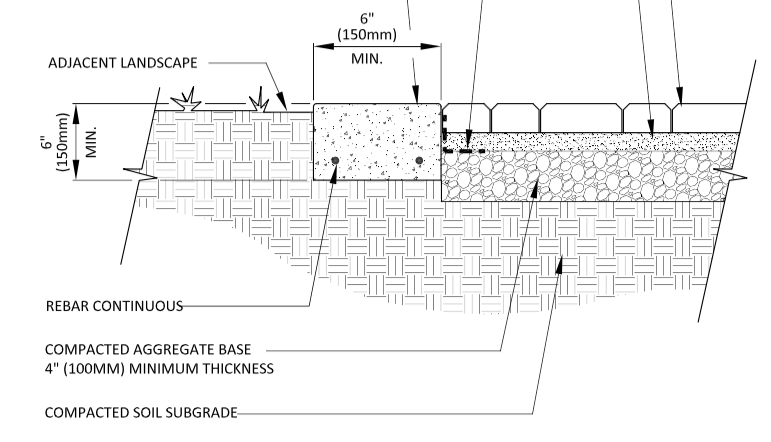 6"
(150mm)
MIN.

ADJACENT LANDSCAPE

6"
(150mm)
MIN.

REBAR CONTINUOUS

COMPACTED AGGREGATE BASE
4" (100MM) MINIMUM THICKNESS

COMPACTED SOIL SUBGRADE