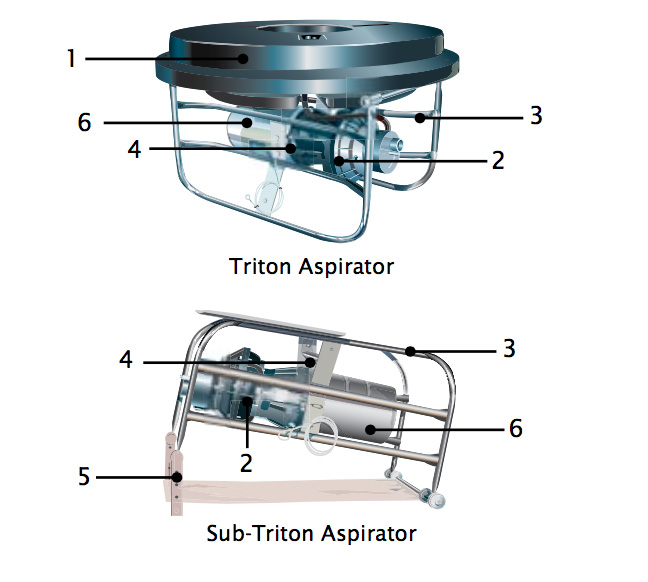 1
6
4
3
2
Triton Aspirator

4
3
2
6
5
Sub-Triton Aspirator